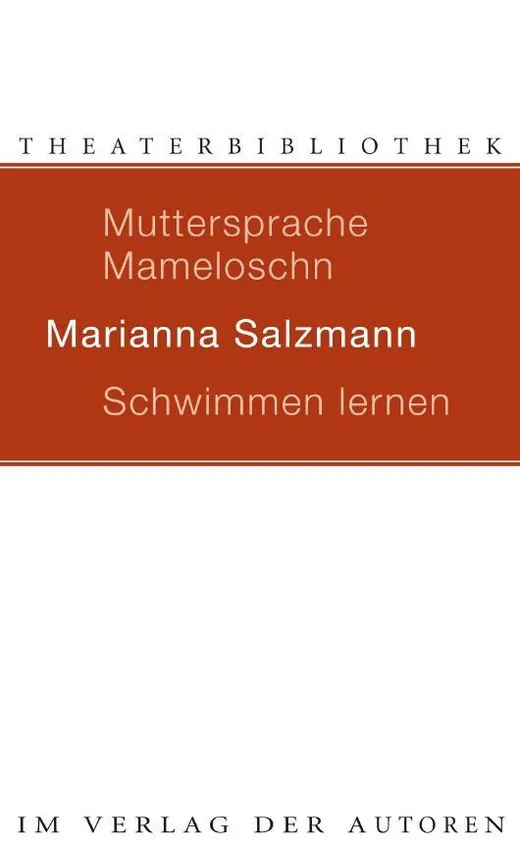 THEATERBIBLIOTHEK

Muttersprache Mameloschn

Marianna Salzmann

Schwimmen lernen

IM VERLAG DER AUTOREN